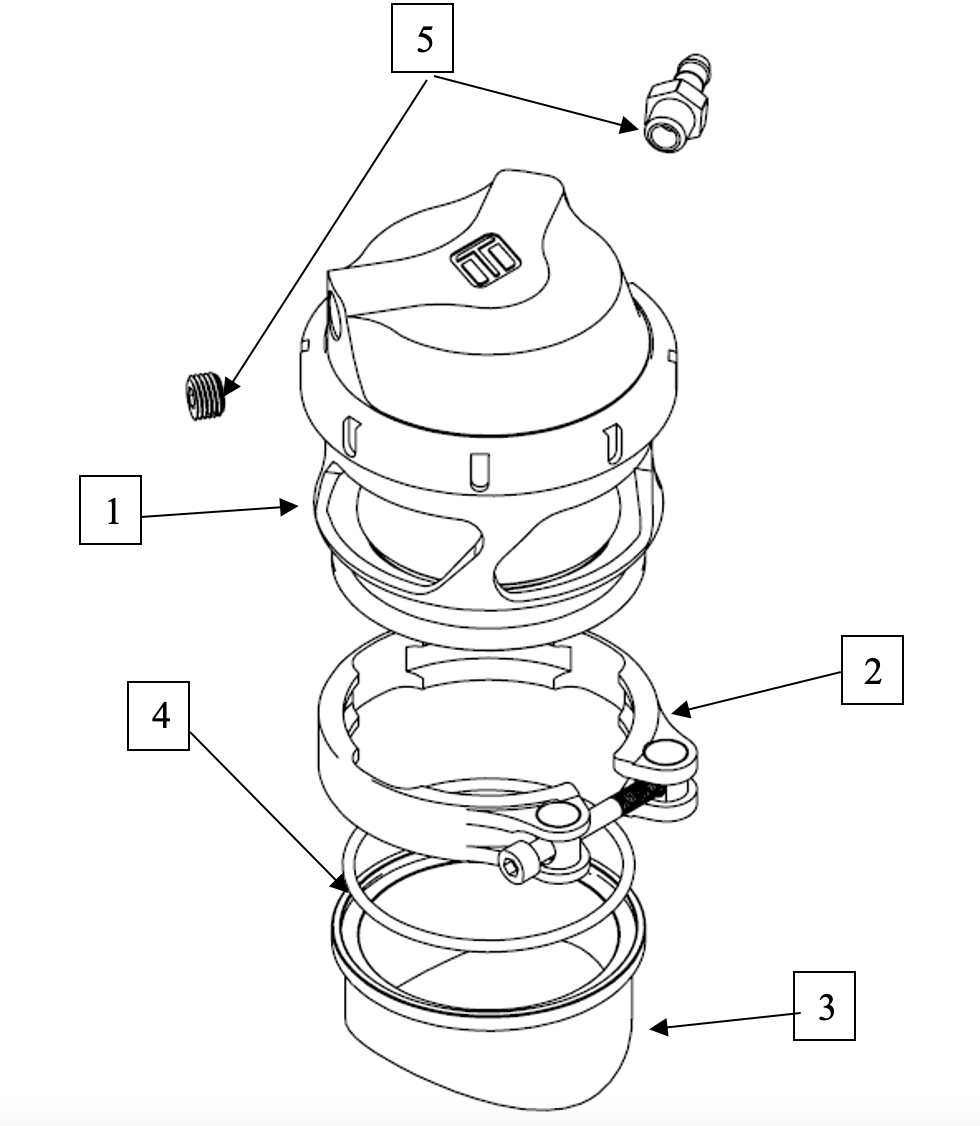 5
1
2
4
3