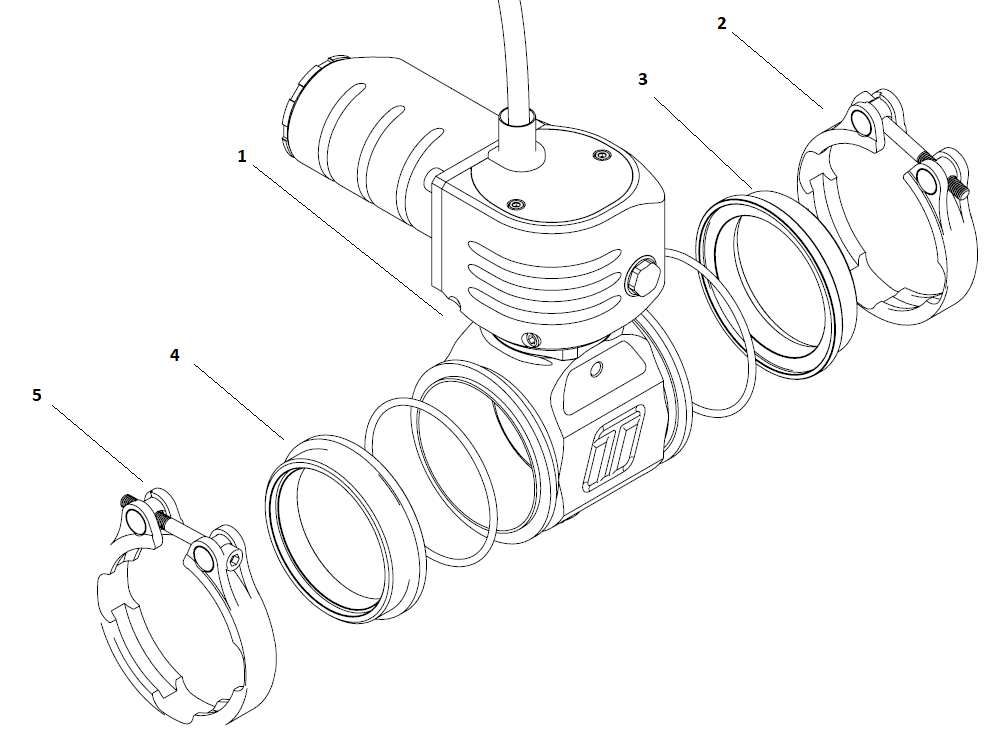 2
3
1
4
5