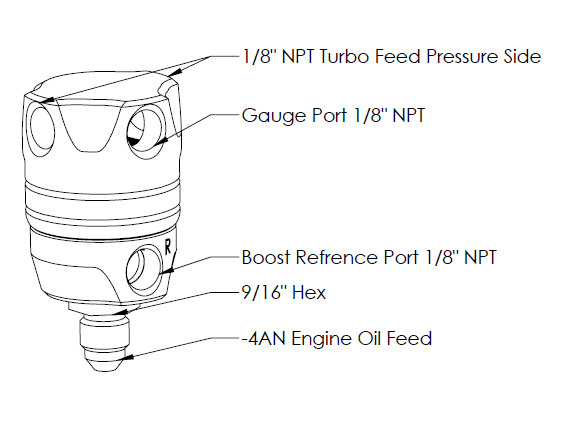 1/8" NPT Turbo Feed Pressure Side

Gauge Port 1/8" NPT

R

Boost Refrence Port 1/8" NPT

9/16" Hex

-4AN Engine Oil Feed