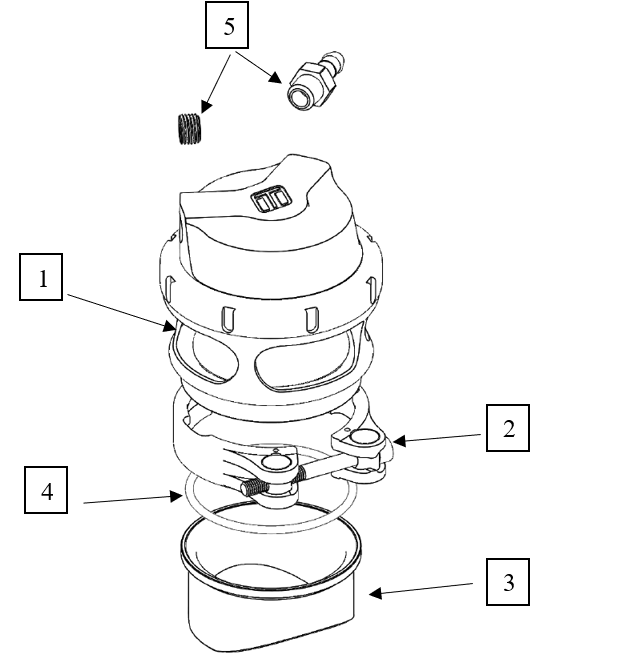 5

1

2

4

3