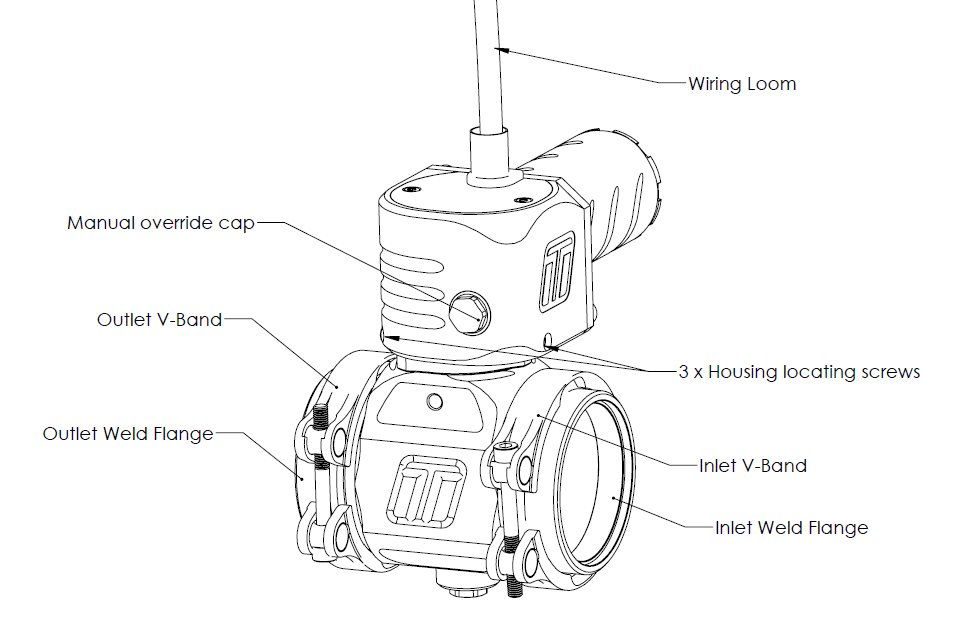 Wiring Loom

Manual override cap

Outlet V-Band

3 x Housing locating screws

Outlet Weld Flange

Inlet V-Band

Inlet Weld Flange