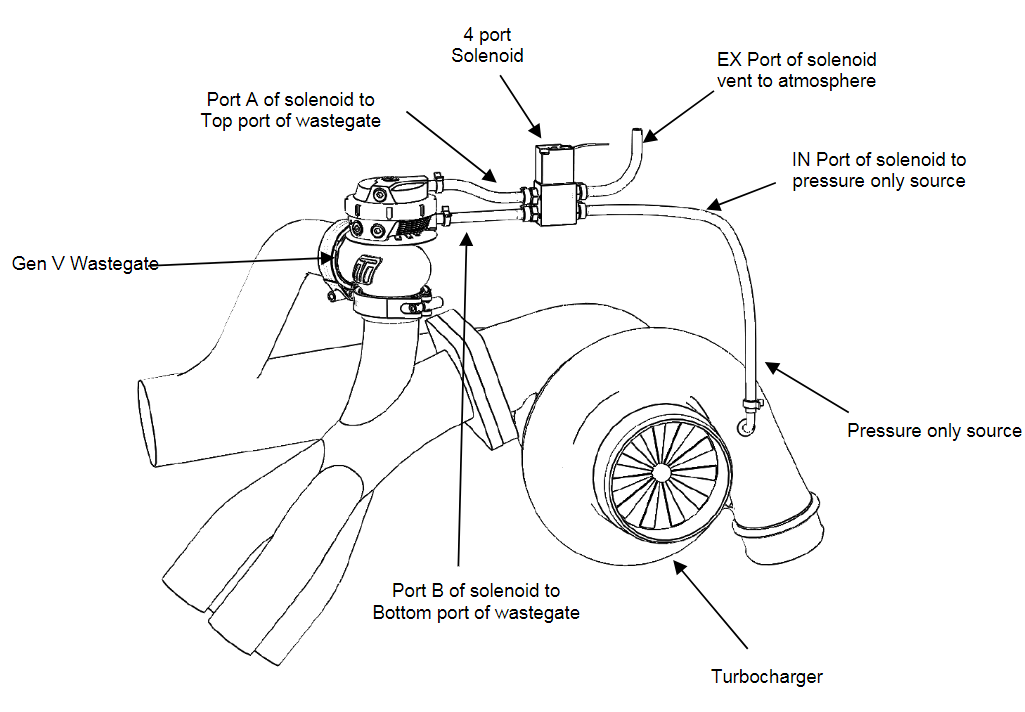 4 port
Solenoid

EX Port of solenoid
vent to atmosphere

Port A of solenoid to
Top port of wastegate

IN Port of solenoid to
pressure only source

Gen V Wastegate

Pressure only source

Port B of solenoid to
Bottom port of wastegate

Turbocharger