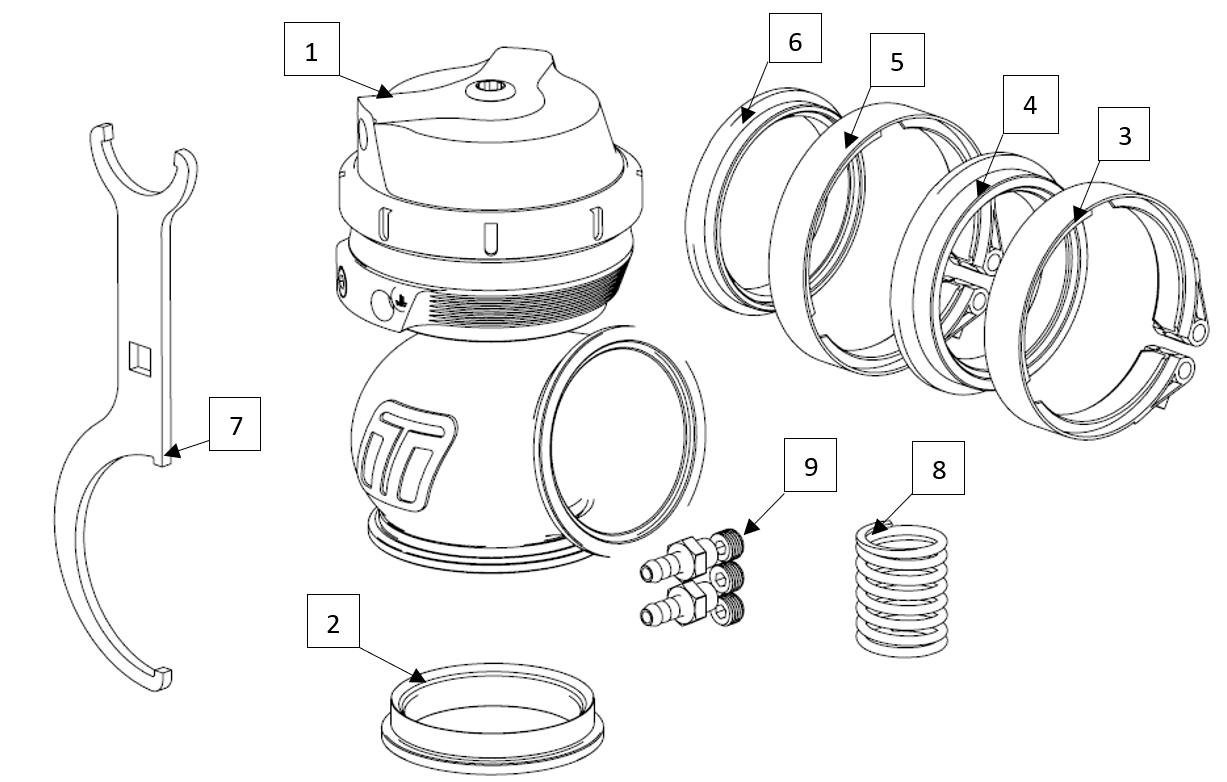 1

6

5

4

3

7

9

8

2