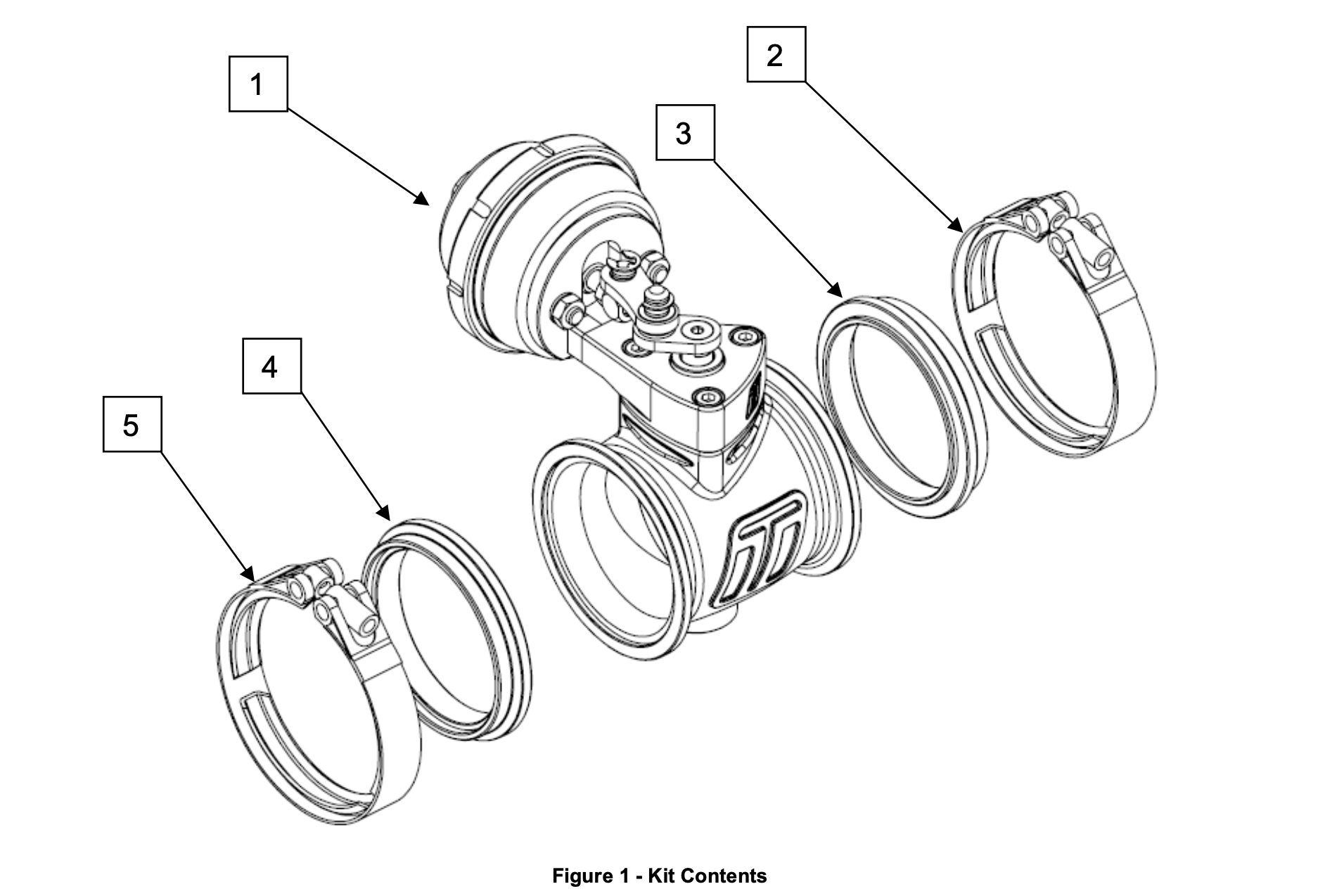 1

2

3

4

5

Figure 1 - Kit Contents