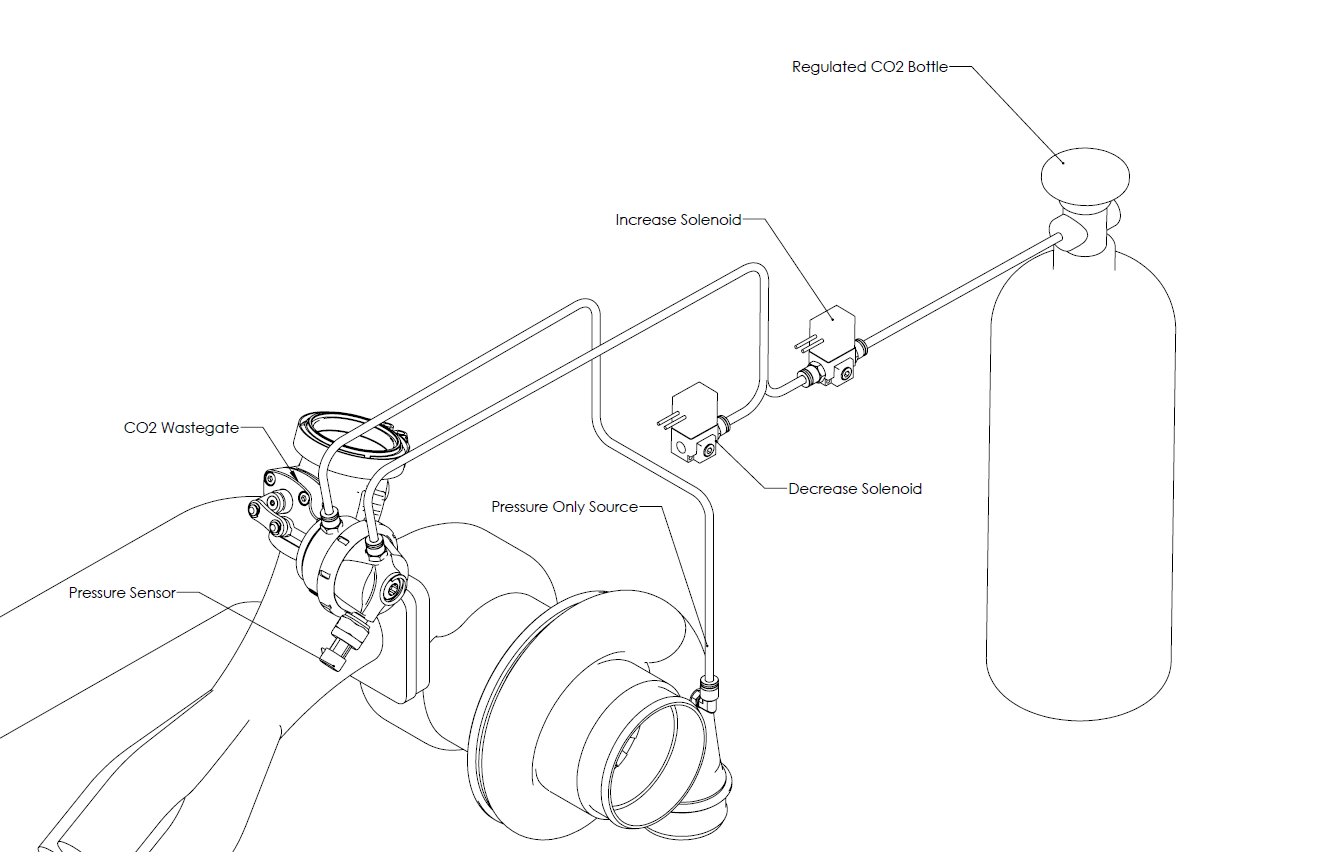 Regulated CO2 Bottle

Increase Solenoid

CO2 Wastegate

Decrease Solenoid

Pressure Only Source

Pressure Sensor