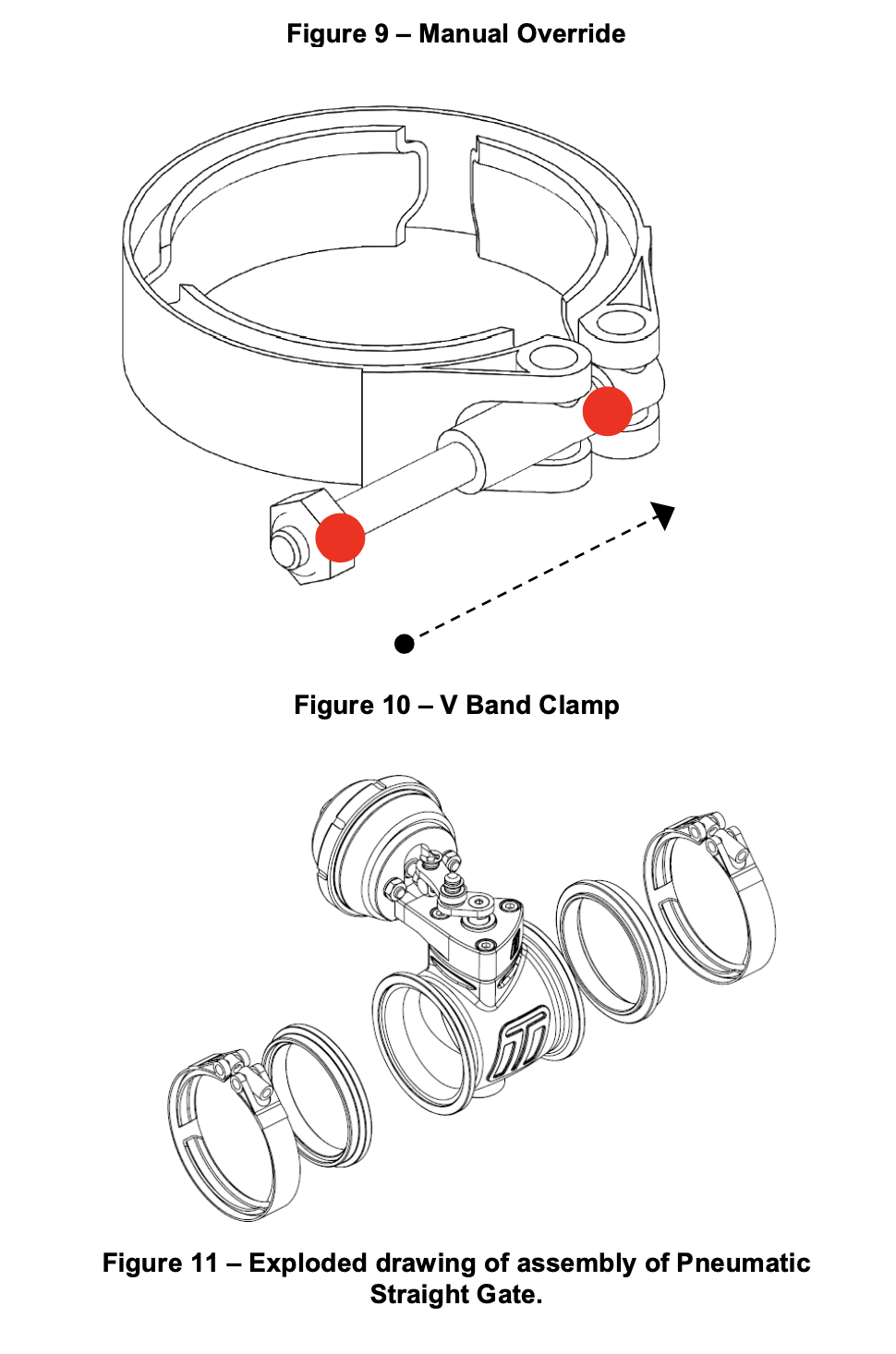 Figure 9 – Manual Override

Figure 10 – V Band Clamp

Figure 11 – Exploded drawing of assembly of Pneumatic Straight Gate.