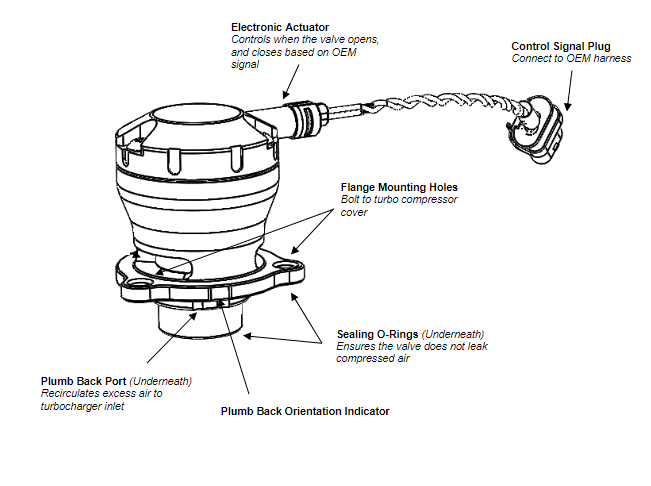 Electronic Actuator
Controls when the valve opens, and closes based on OEM signal

Control Signal Plug
Connect to OEM harness

Flange Mounting Holes
Bolt to turbo compressor cover

Sealing O-Rings (Underneath)
Ensures the valve does not leak compressed air

Plumb Back Port (Underneath)
Recirculates excess air to turbocharger inlet

Plumb Back Orientation Indicator