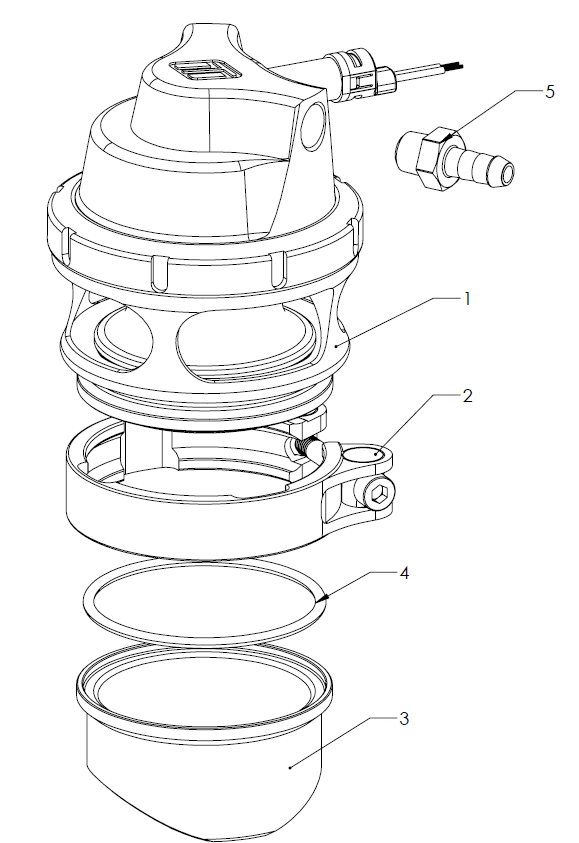 5

1

2

4

3