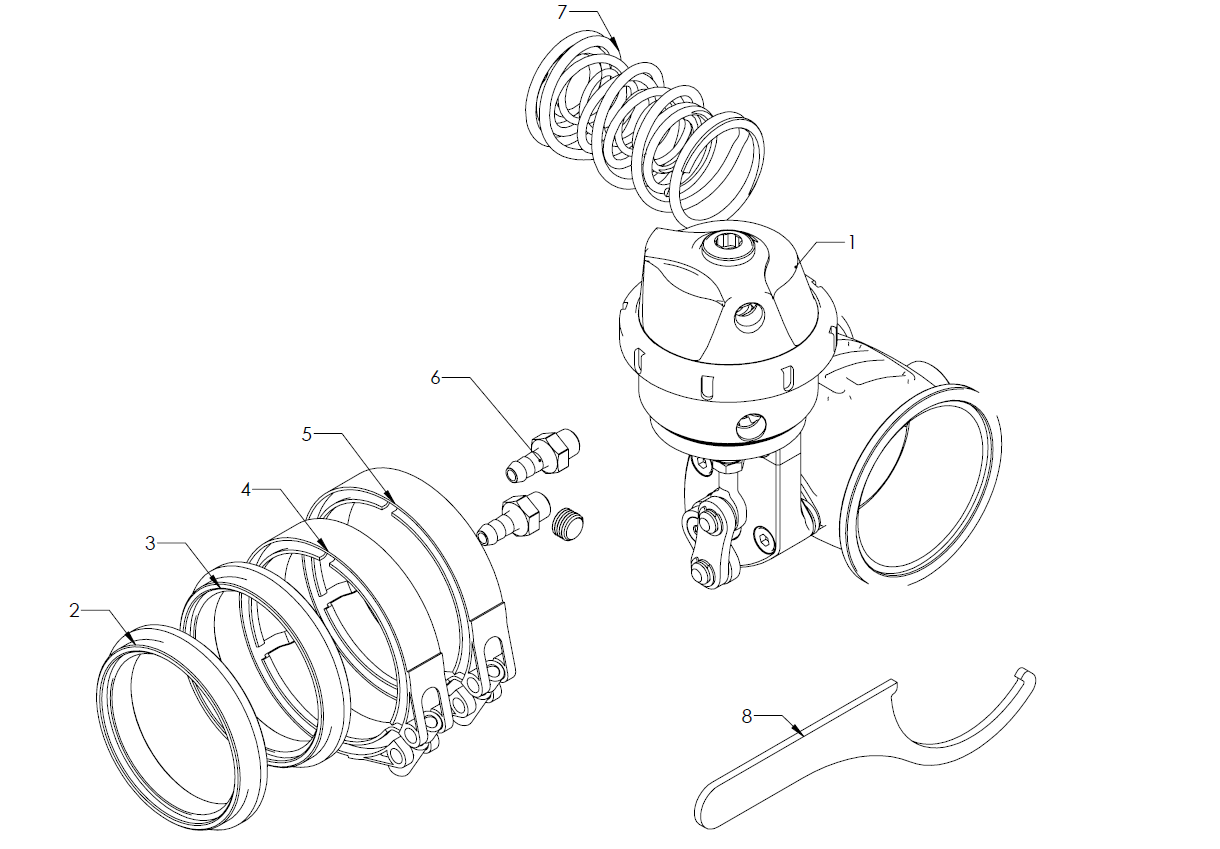 7

1

6

5

4

3

2

8